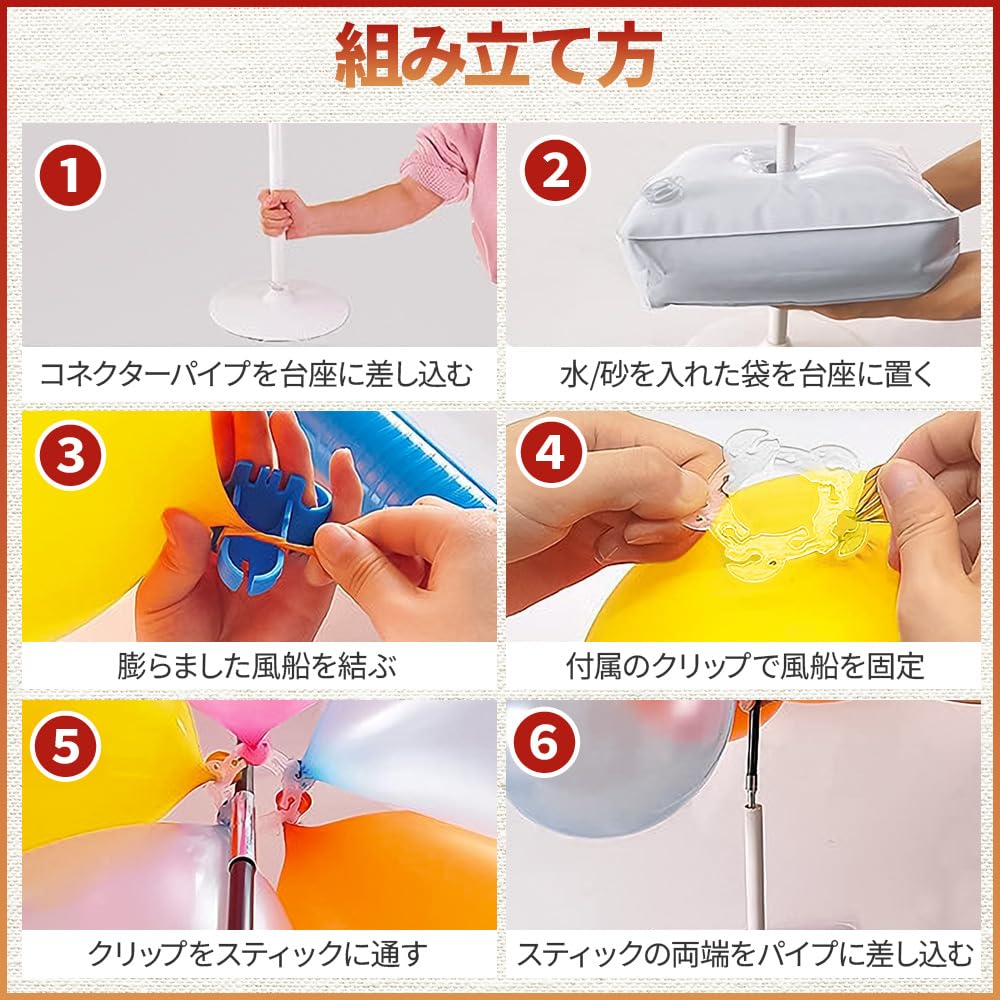 組み立て方

1
コネクターパイプを台座に差し込む

2
水/砂を入れた袋を台座に置く

3
膨らました風船を結ぶ

4
付属のクリップで風船を固定

5
クリップをスティックに通す

6
スティックの両端をパイプに差し込む